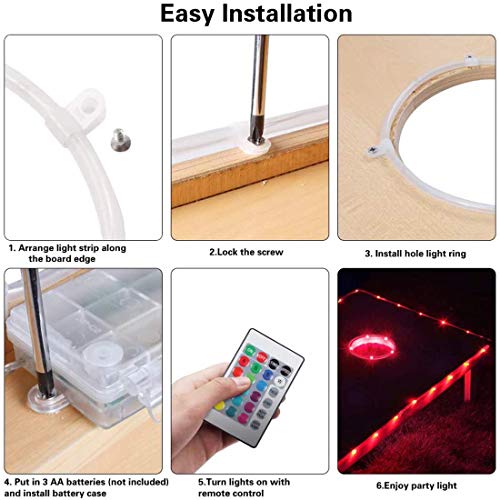 Easy Installation

1. Arrange light strip along the board edge

2.Lock the screw

3. Install hole light ring

4. Put in 3 AA batteries (not included) and install battery case

5.Turn lights on with remote control

6.Enjoy party light