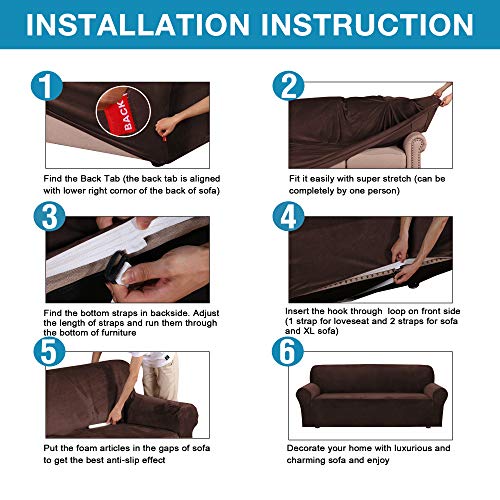 INSTALLATION INSTRUCTION

1

BACK

Find the Back Tab (the back tab is aligned with lower right cornor of the back of sofa)

2

Fit it easily with super stretch (can be completely by one person)

3

Find the bottom straps in backside. Adjust the length of straps and run them through the bottom of furniture

4

Insert the hook through loop on front side (1 strap for loveseat and 2 straps for sofa and XL sofa)

5

Put the foam articles in the gaps of sofa to get the best anti-slip effect

6

Decorate your home with luxurious and charming sofa and enjoy