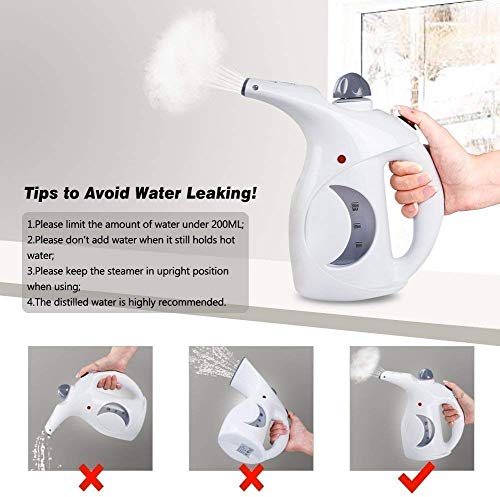 Tips to Avoid Water Leaking!

1.Please limit the amount of water under 200ML;
2.Please don't add water when it still holds hot water;
3.Please keep the steamer in upright position when using;
4.The distilled water is highly recommended.