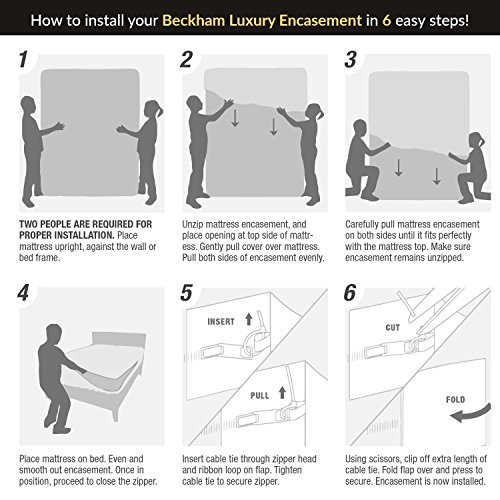 How to install your Beckham Luxury Encasement in 6 easy steps!

1

TWO PEOPLE ARE REQUIRED FOR PROPER INSTALLATION. Place mattress upright, against the wall or bed frame.

2

Unzip mattress encasement, and place opening at top side of mattress. Gently pull cover over mattress. Pull both sides of encasement evenly.

3

Carefully pull mattress encasement on both sides until it fits perfectly with the mattress top. Make sure encasement remains unzipped.

4

Place mattress on bed. Even and smooth out encasement. Once in position, proceed to close the zipper.

5

INSERT

PULL

Insert cable tie through zipper head and ribbon loop on flap. Tighten cable tie to secure zipper.

6

CUT

FOLD

Using scissors, clip off extra length of cable tie. Fold flap over and press to secure. Encasement is now installed.