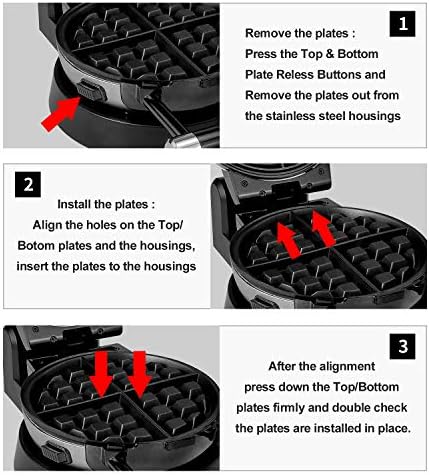 1

Remove the plates :
Press the Top & Bottom Plate Reless Buttons and Remove the plates out from the stainless steel housings

2

Install the plates :
Align the holes on the Top/ Botom plates and the housings, insert the plates to the housings

3

After the alignment press down the Top/Bottom plates firmly and double check the plates are installed in place.