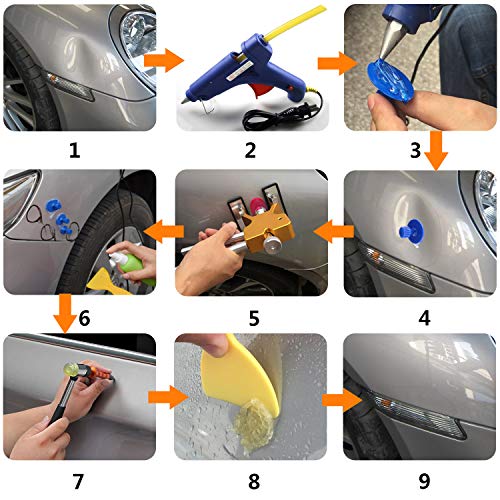 1 2 3

6 5 4

7 8 9