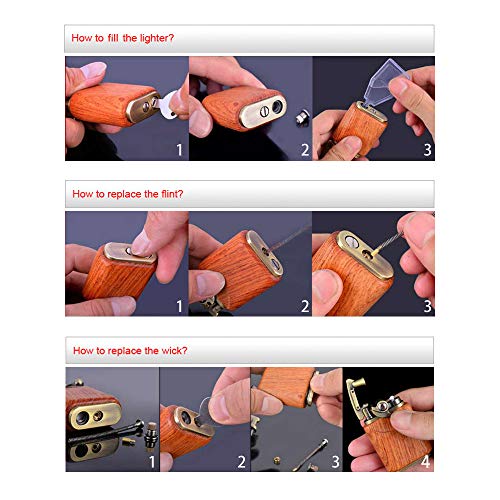 How to fill the lighter?

1 2 3

How to replace the flint?

1 2 3

How to replace the wick?

1 2 3 4