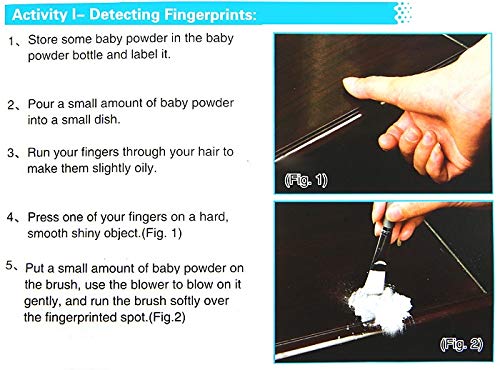 Activity I– Detecting Fingerprints:

1、Store some baby powder in the baby powder bottle and label it.

2、Pour a small amount of baby powder into a small dish.

3、Run your fingers through your hair to make them slightly oily.

4、Press one of your fingers on a hard, smooth shiny object.(Fig. 1)

5、Put a small amount of baby powder on the brush, use the blower to blow on it gently, and run the brush softly over the fingerprinted spot.(Fig.2)

(Fig. 1)

(Fig. 2)