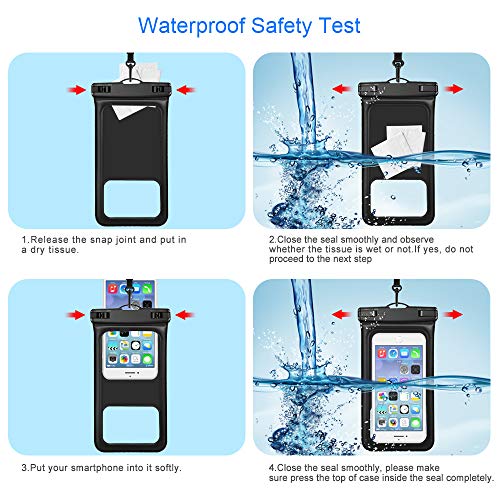 Waterproof Safety Test

1.Release the snap joint and put in a dry tissue.

2.Close the seal smoothly and observe whether the tissue is wet or not.If yes, do not proceed to the next step

3.Put your smartphone into it softly.

4.Close the seal smoothly, please make sure press the top of case inside the seal completely.