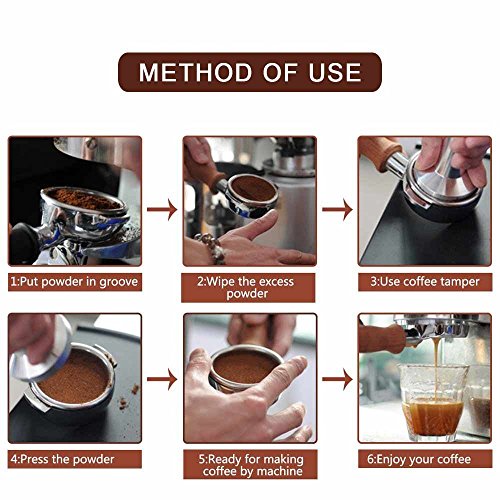 METHOD OF USE

1:Put powder in groove

2:Wipe the excess powder

3:Use coffee tamper

4:Press the powder

5:Ready for making coffee by machine

6:Enjoy your coffee