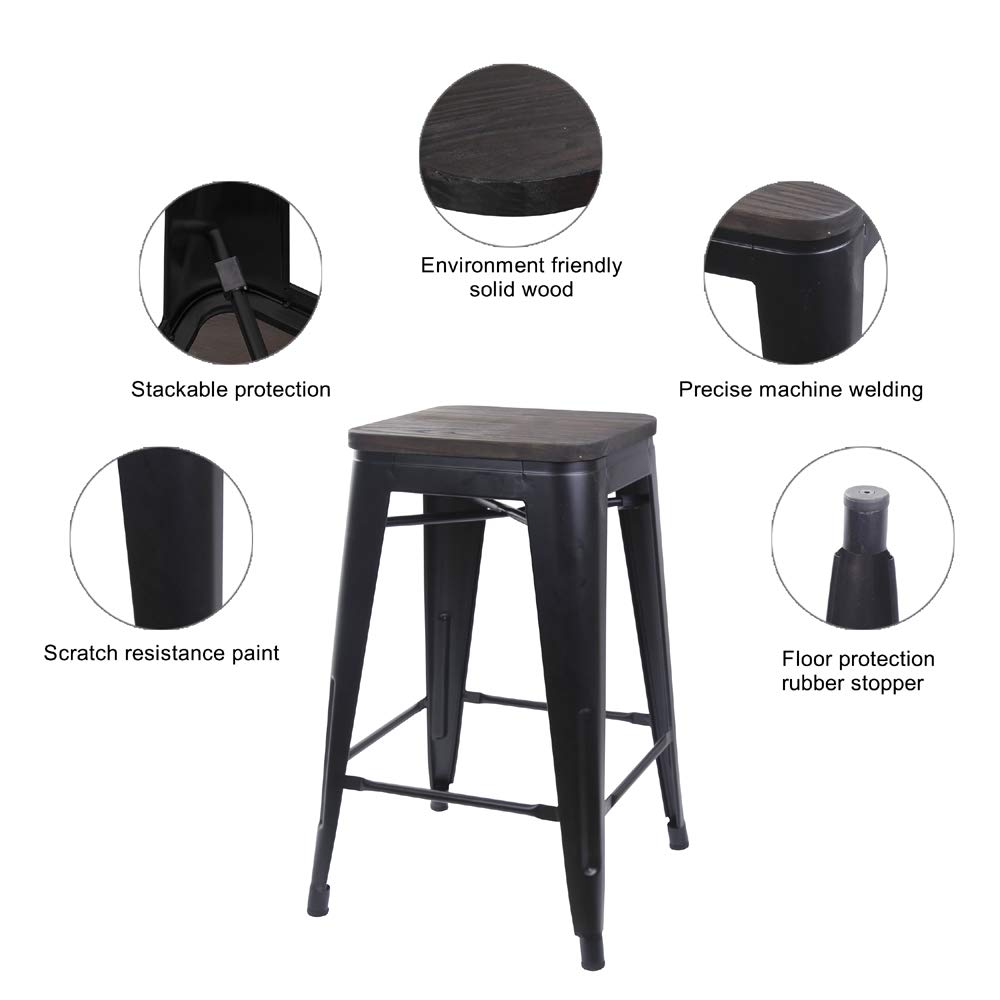 Environment friendly
solid wood

Stackable protection

Precise machine welding

Scratch resistance paint

Floor protection
rubber stopper