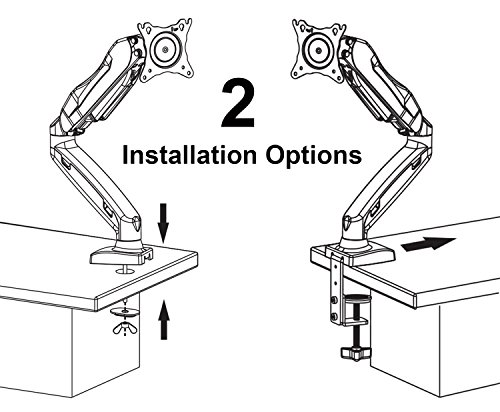 2
Installation Options