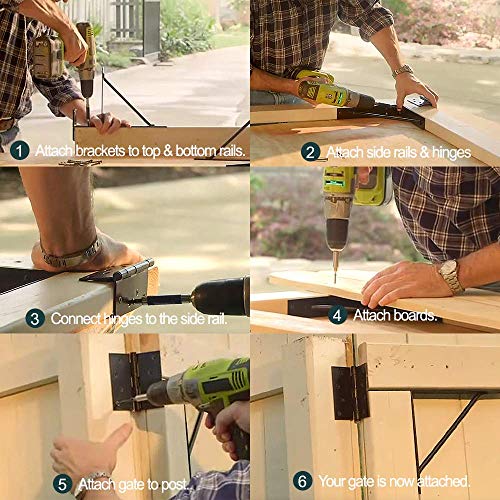 1 Attach brackets to top & bottom rails.

2 Attach side rails & hinges

3 Connect hinges to the side rail.

4 Attach boards.

5 Attach gate to post.

6 Your gate is now attached.