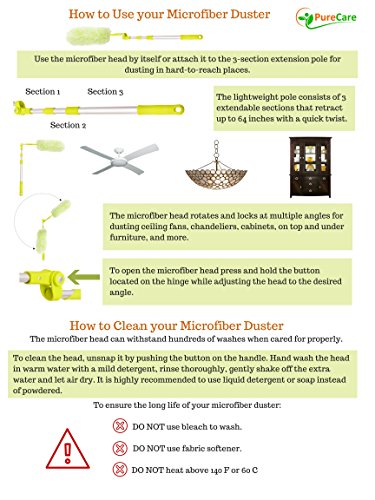 How to Use your Microfiber Duster

PureCare

Use the microfiber head by itself or attach it to the 3-section extension pole for dusting in hard-to-reach places.

Section 1
Section 3
Section 2

The lightweight pole consists of 3 extendable sections that retract up to 64 inches with a quick twist.

The microfiber head rotates and locks at multiple angles for dusting ceiling fans, chandeliers, cabinets, on top and under furniture, and more.

To open the microfiber head press and hold the button located on the hinge while adjusting the head to the desired angle.

How to Clean your Microfiber Duster

The microfiber head can withstand hundreds of washes when cared for properly.

To clean the head, unsnap it by pushing the button on the handle. Hand wash the head in warm water with a mild detergent, rinse thoroughly, gently shake off the extra water and let air dry. It is highly recommended to use liquid detergent or soap instead of powdered.

To ensure the long life of your microfiber duster:

DO NOT use bleach to wash.

DO NOT use fabric softener.

DO NOT heat above 140 F or 60 C