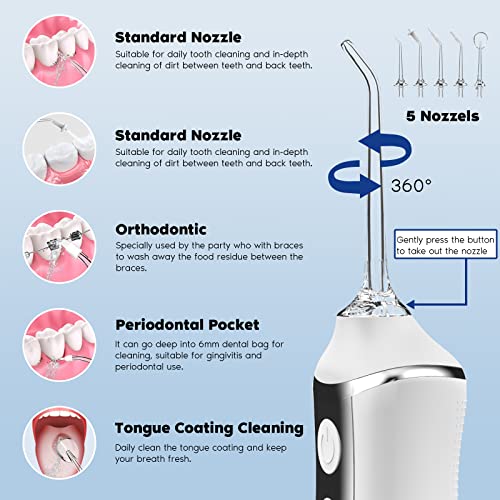 Standard Nozzle
Suitable for daily tooth cleaning and in-depth cleaning of dirt between teeth and back teeth.

Standard Nozzle
Suitable for daily tooth cleaning and in-depth cleaning of dirt between teeth and back teeth.

Orthodontic
Specially used by the party who with braces to wash away the food residue between the braces.

Periodontal Pocket
It can go deep into 6mm dental bag for cleaning, suitable for gingivitis and periodontal use.

Tongue Coating Cleaning
Daily clean the tongue coating and keep your breath fresh.

5 Nozzels

360°

Gently press the button to take out the nozzle