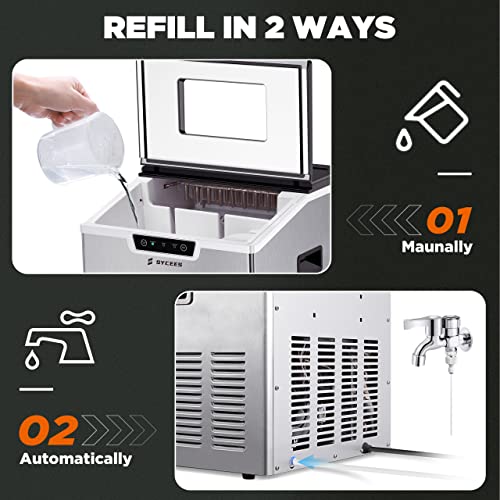 REFILL IN 2 WAYS

SYCEES

01
Maunally

02
Automatically