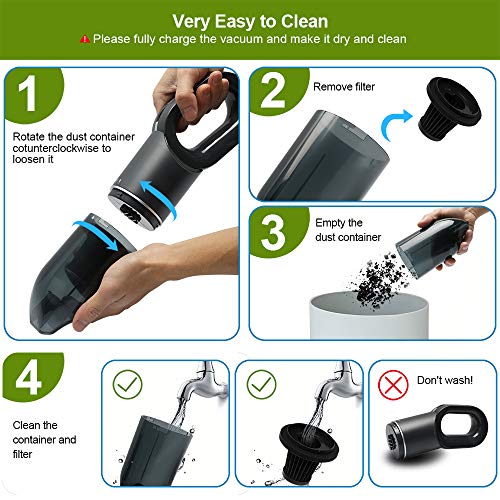 Very Easy to Clean
Please fully charge the vacuum and make it dry and clean

1
Rotate the dust container cotunterclockwise to loosen it

2
Remove filter

3
Empty the dust container

4
Clean the container and filter

Don't wash!