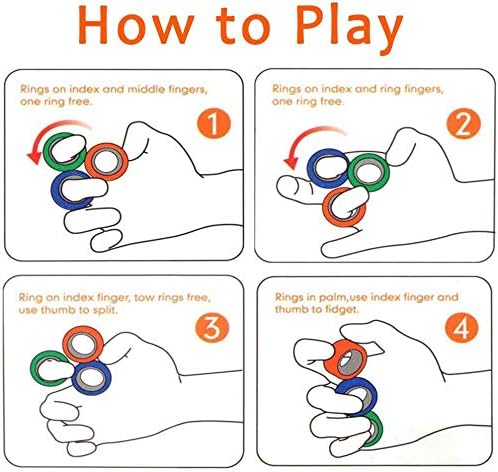 How to Play

Rings on index and middle fingers, one ring free.

1

Rings on index and ring fingers, one ring free.

2

Ring on index finger, tow rings free, use thumb to split.

3

Rings in palm,use index finger and thumb to fidget.

4