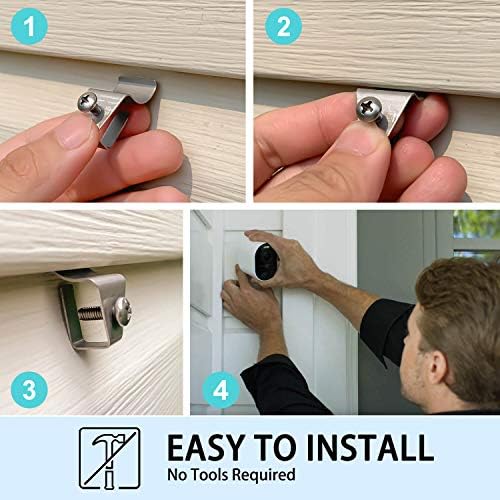 1

2

3

4

EASY TO INSTALL
No Tools Required