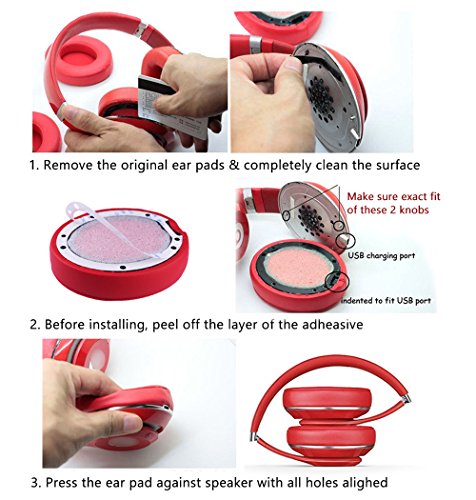 1. Remove the original ear pads & completely clean the surface

Make sure exact fit of these 2 knobs

USB charging port

indented to fit USB port

2. Before installing, peel off the layer of the adheasive

3. Press the ear pad against speaker with all holes alighed