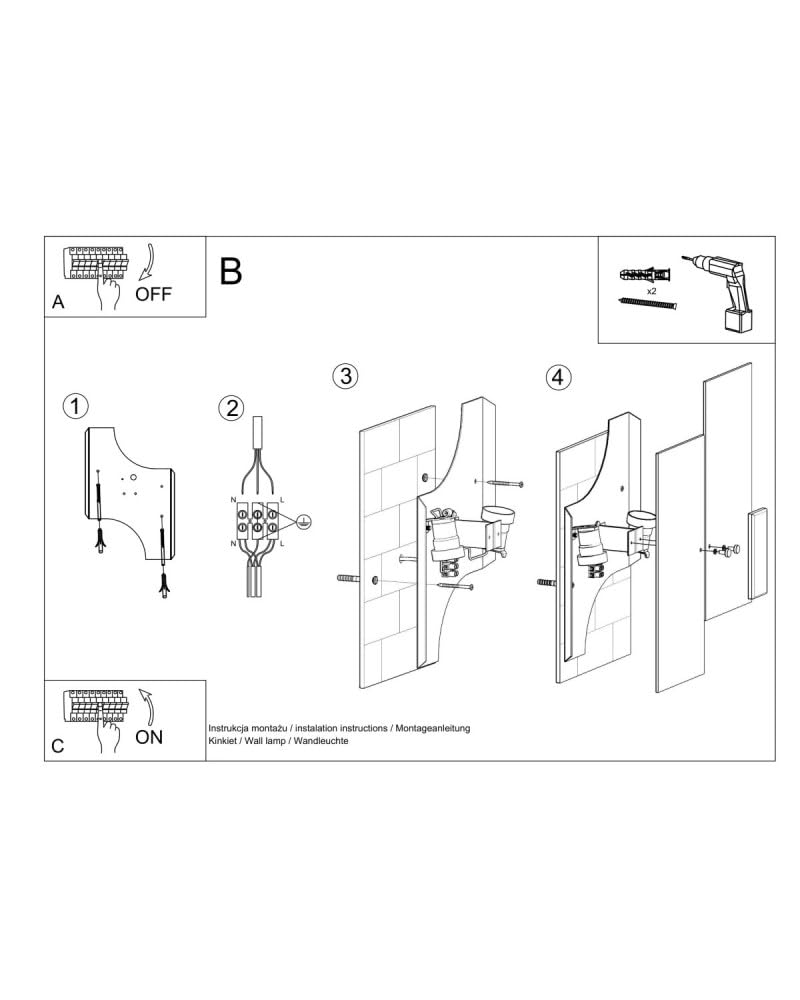 A
OFF

B

x2

1

2

N
L
N
L

3

4

C
ON

Instrukcja montażu / instalation instructions / Montageanleitung
Kinkiet / Wall lamp / Wandleuchte