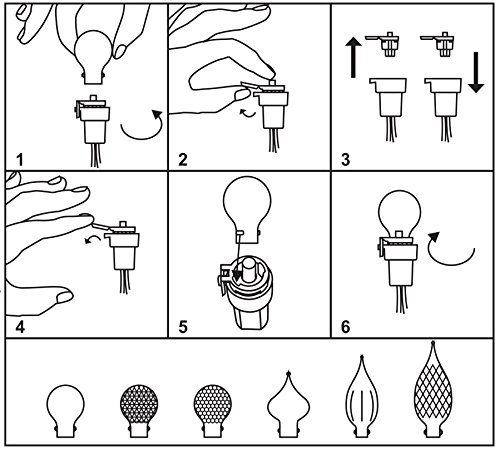 1

2

3

4

5

6