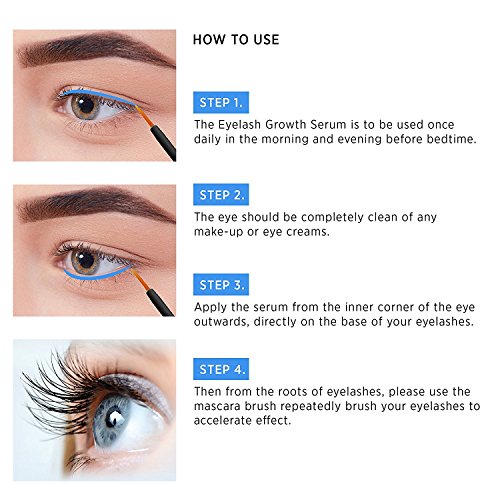 HOW TO USE

STEP 1.

The Eyelash Growth Serum is to be used once daily in the morning and evening before bedtime.

STEP 2.

The eye should be completely clean of any make-up or eye creams.

STEP 3.

Apply the serum from the inner corner of the eye outwards, directly on the base of your eyelashes.

STEP 4.

Then from the roots of eyelashes, please use the mascara brush repeatedly brush your eyelashes to accelerate effect.