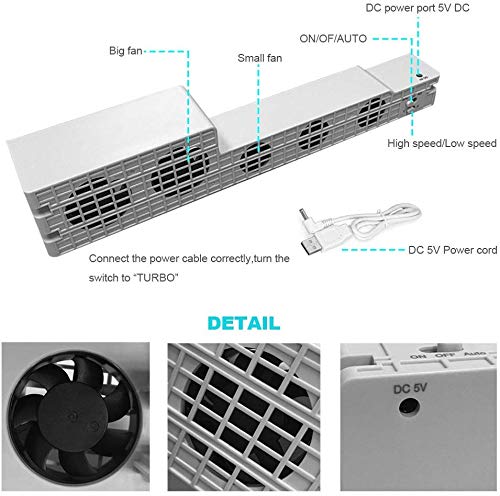 DC power port 5V DC

ON/OF/AUTO

Big fan

Small fan

High speed/Low speed

DC 5V Power cord

Connect the power cable correctly,turn the switch to "TURBO"

DETAIL

ON OFF Auto

DC 5V