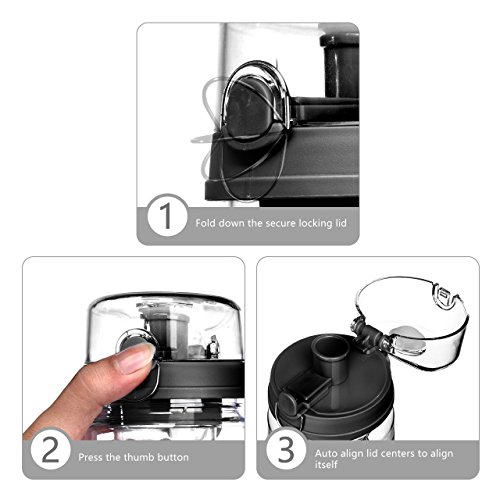 1
Fold down the secure locking lid

2
Press the thumb button

3
Auto align lid centers to align itself