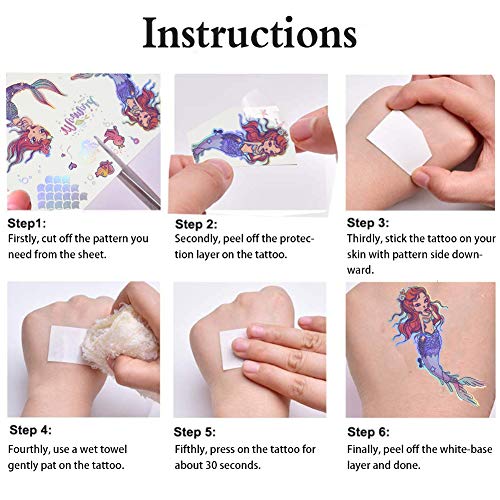 Instructions

Step1:
Firstly, cut off the pattern you need from the sheet.

Step 2:
Secondly, peel off the protection layer on the tattoo.

Step 3:
Thirdly, stick the tattoo on your skin with pattern side downward.

Step 4:
Fourthly, use a wet towel gently pat on the tattoo.

Step 5:
Fifthly, press on the tattoo for about 30 seconds.

Step 6:
Finally, peel off the white-base layer and done.