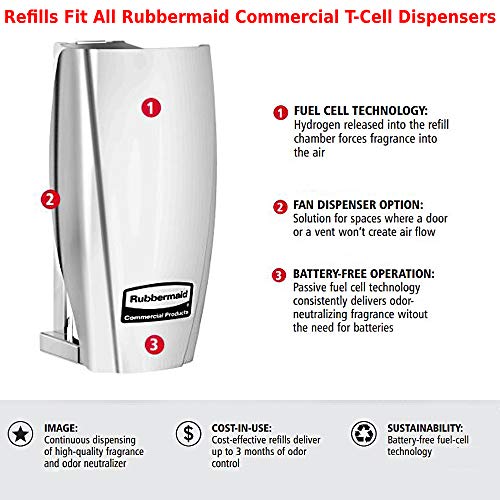 Refills Fit All Rubbermaid Commercial T-Cell Dispensers

1

2

Rubbermaid
Commercial Products

3

1 FUEL CELL TECHNOLOGY:
Hydrogen released into the refill chamber forces fragrance into the air

2 FAN DISPENSER OPTION:
Solution for spaces where a door or a vent won't create air flow

3 BATTERY-FREE OPERATION:
Passive fuel cell technology consistently delivers odor-neutralizing fragrance witout the need for batteries

IMAGE:
Continuous dispensing of high-quality fragrance and odor neutralizer

$

COST-IN-USE:
Cost-effective refills deliver up to 3 months of odor control

SUSTAINABILITY:
Battery-free fuel-cell technology