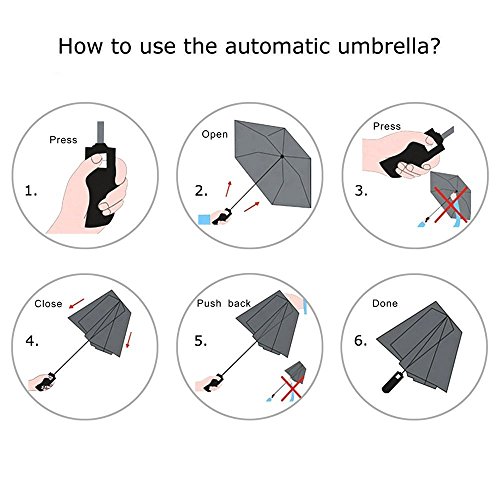 How to use the automatic umbrella?

Press

1.

Open

2.

Press

3.

Close

4.

Push back

5.

Done

6.