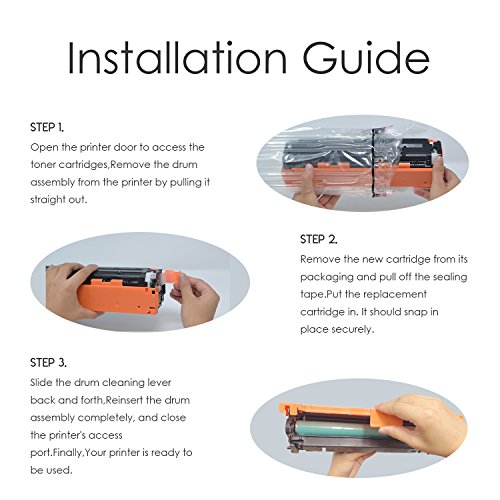 Installation Guide

STEP 1.

Open the printer door to access the toner cartridges,Remove the drum assembly from the printer by pulling it straight out.

STEP 2.

Remove the new cartridge from its packaging and pull off the sealing tape.Put the replacement cartridge in. It should snap in place securely.

STEP 3.

Slide the drum cleaning lever back and forth,Reinsert the drum assembly completely, and close the printer's access port.Finally,Your printer is ready to be used.