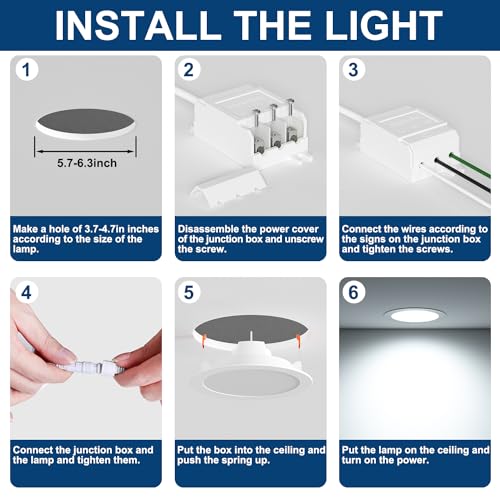 INSTALL THE LIGHT

1

5.7-6.3inch

Make a hole of 3.7-4.7in inches according to the size of the lamp.

2

Disassemble the power cover of the junction box and unscrew the screw.

3

Connect the wires according to the signs on the junction box and tighten the screws.

4

Connect the junction box and the lamp and tighten them.

5

Put the box into the ceiling and push the spring up.

6

Put the lamp on the ceiling and turn on the power.