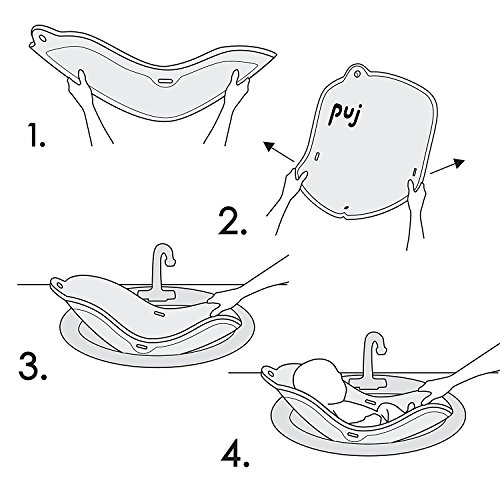 1.

puj

2.

3.

4.