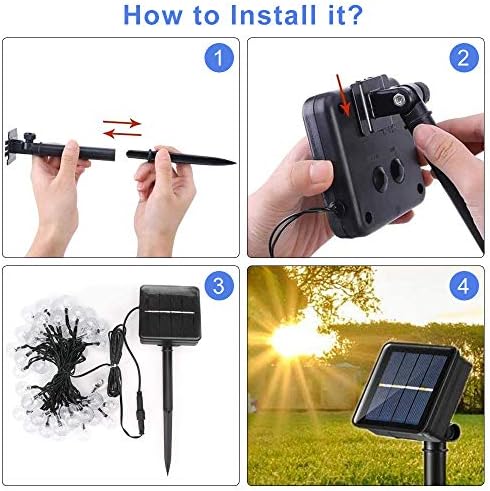 How to Install it?

1

2

3

4