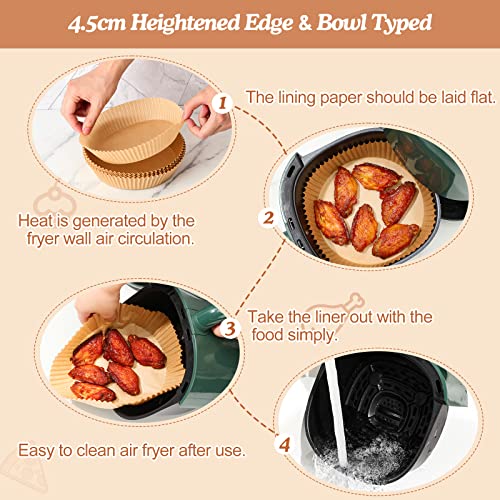 4.5cm Heightened Edge & Bowl Typed

1

The lining paper should be laid flat.

2

Heat is generated by the fryer wall air circulation.

3

Take the liner out with the food simply.

4

Easy to clean air fryer after use.