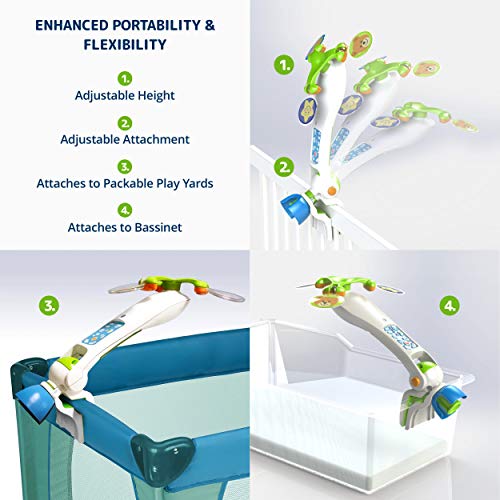 ENHANCED PORTABILITY & FLEXIBILITY

1.
Adjustable Height

2.
Adjustable Attachment

3.
Attaches to Packable Play Yards

4.
Attaches to Bassinet

1.

2.

3.

4.