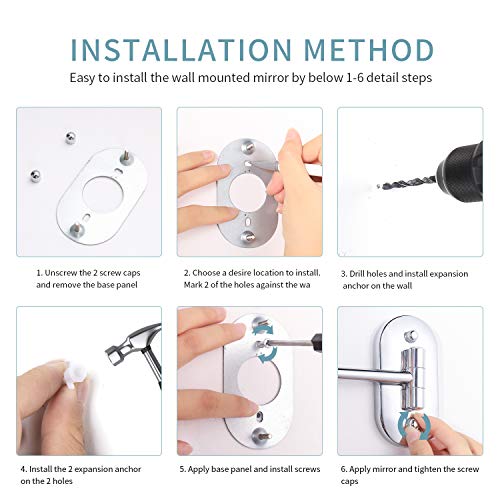 INSTALLATION METHOD

Easy to install the wall mounted mirror by below 1-6 detail steps

1. Unscrew the 2 screw caps and remove the base panel

2. Choose a desire location to install. Mark 2 of the holes against the wa

3. Drill holes and install expansion anchor on the wall

4. Install the 2 expansion anchor on the 2 holes

5. Apply base panel and install screws

6. Apply mirror and tighten the screw caps