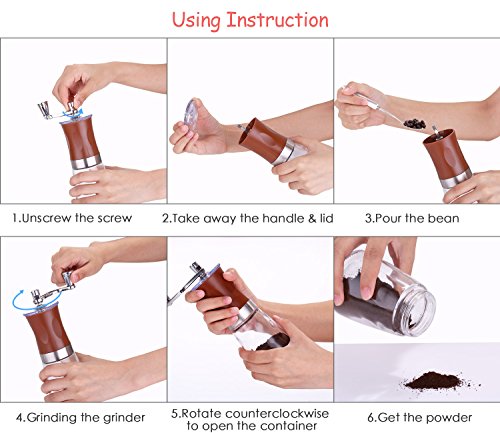 Using Instruction

1.Unscrew the screw

2.Take away the handle & lid

3.Pour the bean

4.Grinding the grinder

5.Rotate counterclockwise to open the container

6.Get the powder