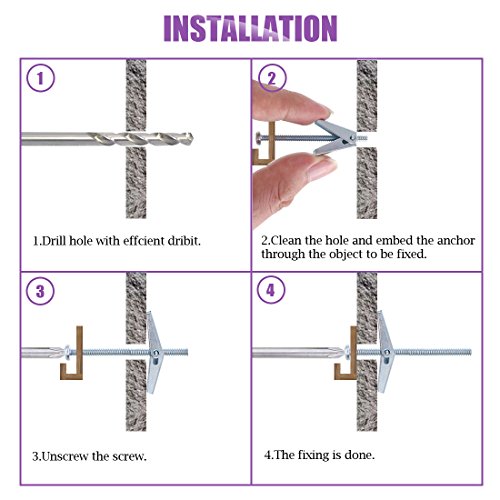 INSTALLATION

1

1.Drill hole with effcient dribit.

2

2.Clean the hole and embed the anchor through the object to be fixed.

3

3.Unscrew the screw.

4

4.The fixing is done.