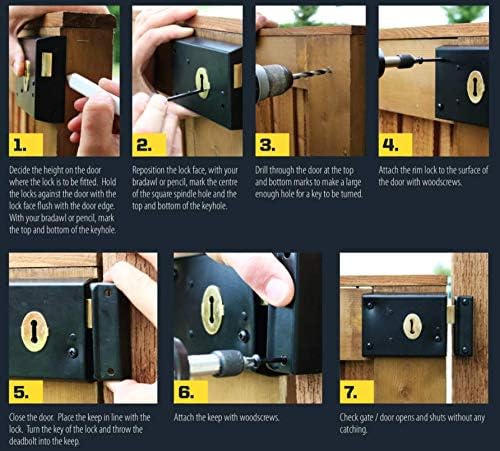 1.

Decide the height on the door where the lock is to be fitted. Hold the locks against the door with the lock face flush with the door edge. With your bradawl or pencil, mark the top and bottom of the keyhole.

2.

Reposition the lock face, with your bradawl or pencil, mark the centre of the square spindle hole and the top and bottom of the keyhole.

3.

Drill through the door at the top and bottom marks to make a large enough hole for a key to be turned.

4.

Attach the rim lock to the surface of the door with woodscrews.

5.

Close the door. Place the keep in line with the lock. Turn the key of the lock and throw the deadbolt into the keep.

6.

Attach the keep with woodscrews.

7.

Check gate / door opens and shuts without any catching.