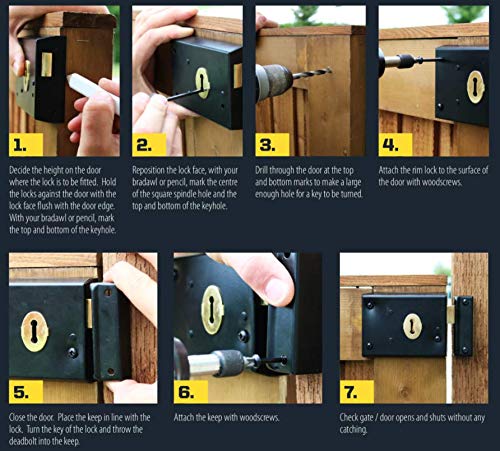 1.

Decide the height on the door where the lock is to be fitted. Hold the locks against the door with the lock face flush with the door edge. With your bradawl or pencil, mark the top and bottom of the keyhole.

2.

Reposition the lock face, with your bradawl or pencil, mark the centre of the square spindle hole and the top and bottom of the keyhole.

3.

Drill through the door at the top and bottom marks to make a large enough hole for a key to be turned.

4.

Attach the rim lock to the surface of the door with woodscrews.

5.

Close the door. Place the keep in line with the lock. Turn the key of the lock and throw the deadbolt into the keep.

6.

Attach the keep with woodscrews.

7.

Check gate / door opens and shuts without any catching.