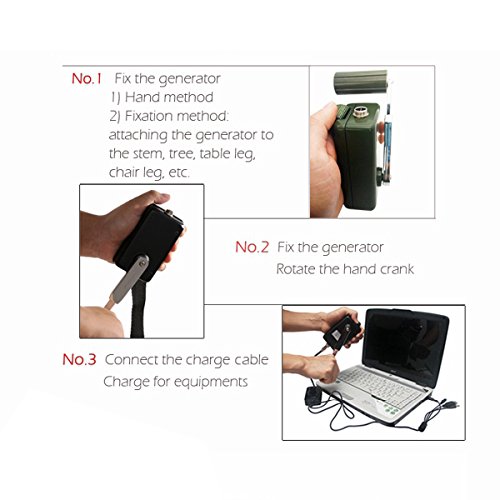 No.1 Fix the generator
1) Hand method
2) Fixation method: attaching the generator to the stem, tree, table leg, chair leg, etc.

No.2 Fix the generator
Rotate the hand crank

No.3 Connect the charge cable
Charge for equipments