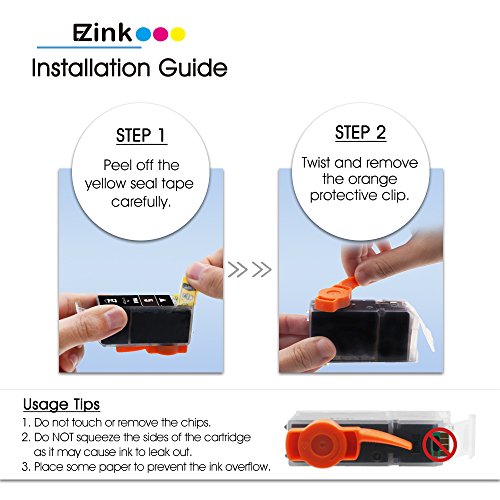 EZink

Installation Guide

STEP 1

Peel off the yellow seal tape carefully.

STEP 2

Twist and remove the orange protective clip.

Usage Tips

1. Do not touch or remove the chips.
2. Do NOT squeeze the sides of the cartridge as it may cause ink to leak out.
3. Place some paper to prevent the ink overflow.