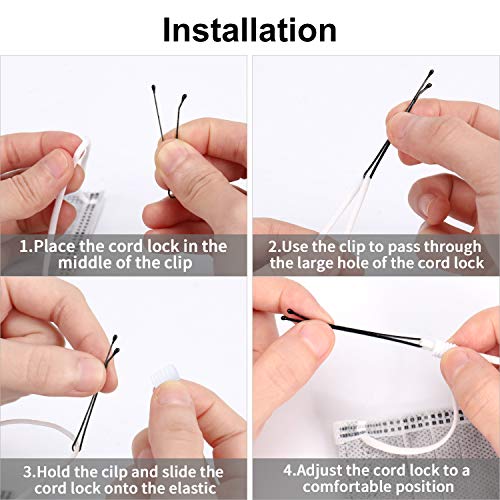 Installation

1.Place the cord lock in the middle of the clip

2.Use the clip to pass through the large hole of the cord lock

3.Hold the cilp and slide the cord lock onto the elastic

4.Adjust the cord lock to a comfortable position