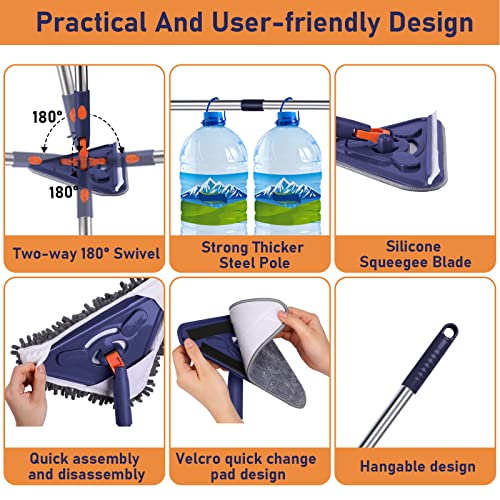 Practical And User-friendly Design

180°

180°

Two-way 180° Swivel

Strong Thicker Steel Pole

Silicone Squeegee Blade

Quick assembly and disassembly

Velcro quick change pad design

Hangable design