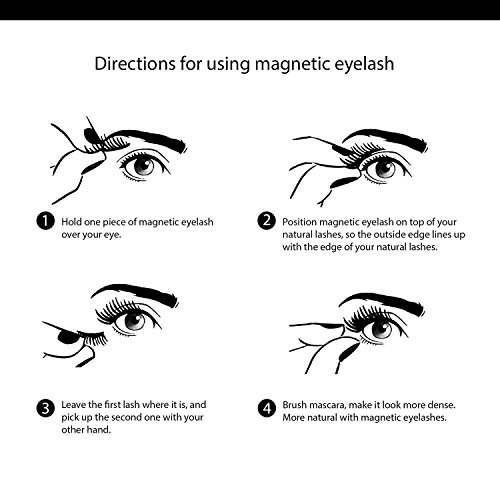 Directions for using magnetic eyelash

1 Hold one piece of magnetic eyelash over your eye.

2 Position magnetic eyelash on top of your natural lashes, so the outside edge lines up with the edge of your natural lashes.

3 Leave the first lash where it is, and pick up the second one with your other hand.

4 Brush mascara, make it look more dense. More natural with magnetic eyelashes.