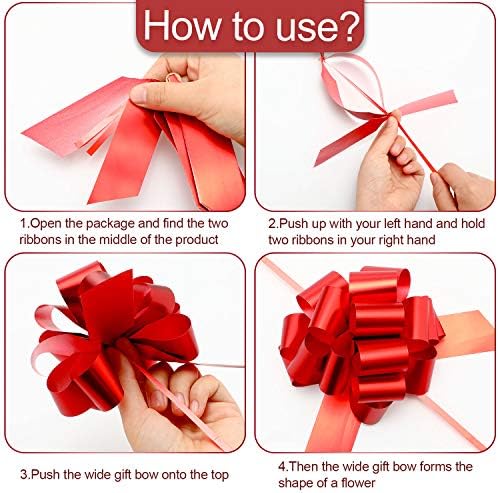 How to use?

1.Open the package and find the two ribbons in the middle of the product

2.Push up with your left hand and hold two ribbons in your right hand

3.Push the wide gift bow onto the top

4.Then the wide gift bow forms the shape of a flower