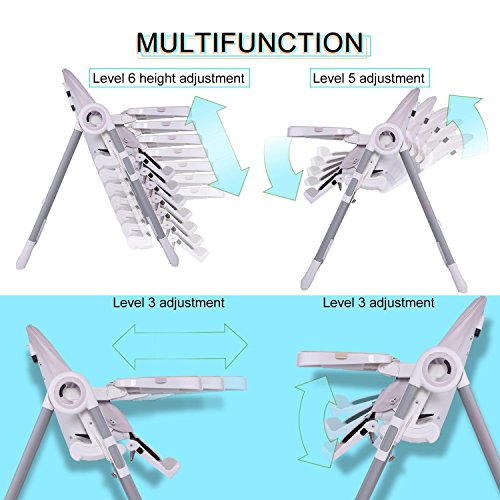 MULTIFUNCTION

Level 6 height adjustment

Level 5 adjustment

Level 3 adjustment

Level 3 adjustment