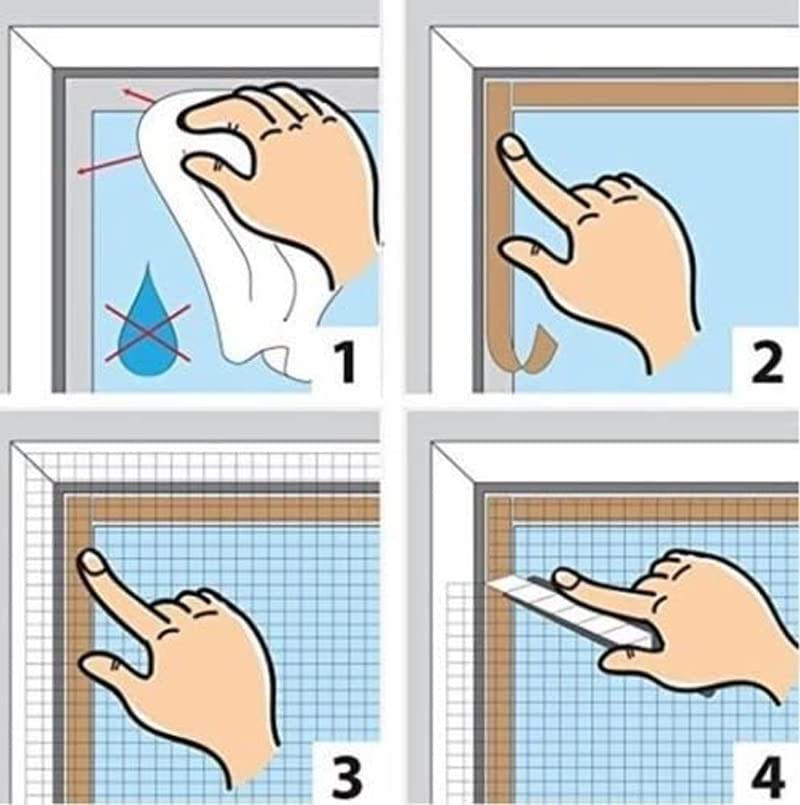 1

2

3

4