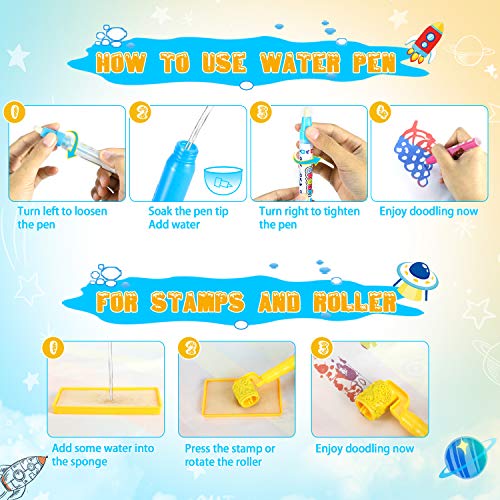 HOW TO USE WATER PEN

1
Turn left to loosen the pen

2
Soak the pen tip Add water

3
Turn right to tighten the pen

4
Enjoy doodling now

FOR STAMPS AND ROLLER

1
Add some water into the sponge

2
Press the stamp or rotate the roller

3
Enjoy doodling now