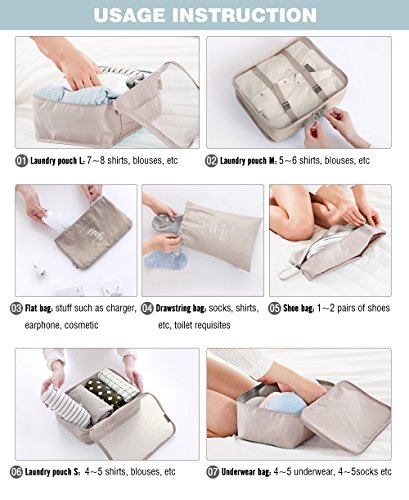 USAGE INSTRUCTION

01 Laundry pouch L: 7~8 shirts, blouses, etc

02 Laundry pouch M: 5~6 shirts, blouses, etc

03 Flat bag: stuff such as charger, earphone, cosmetic

04 Drawstring bag: socks, shirts, etc, toilet requisites

05 Shoe bag: 1~2 pairs of shoes

06 Laundry pouch S: 4~5 shirts, blouses, etc

07 Underwear bag: 4~5 underwear, 4~5socks etc