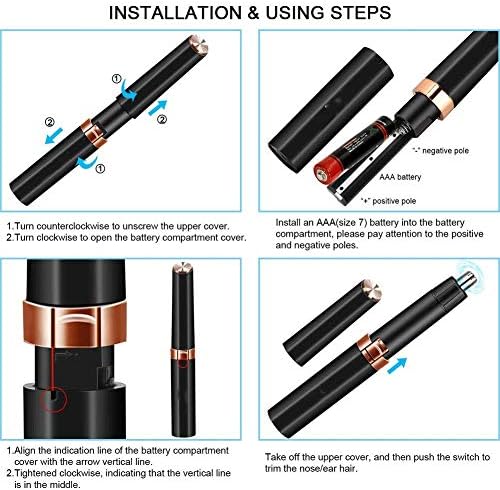 INSTALLATION & USING STEPS

①
②
②
①

1.Turn counterclockwise to unscrew the upper cover.
2.Turn clockwise to open the battery compartment cover.

"-" negative pole
AAA battery
"+" positive pole

Install an AAA(size 7) battery into the battery compartment, please pay attention to the positive and negative poles.

1.Align the indication line of the battery compartment cover with the arrow vertical line.
2.Tightened clockwise, indicating that the vertical line is in the middle.

Take off the upper cover, and then push the switch to trim the nose/ear hair.